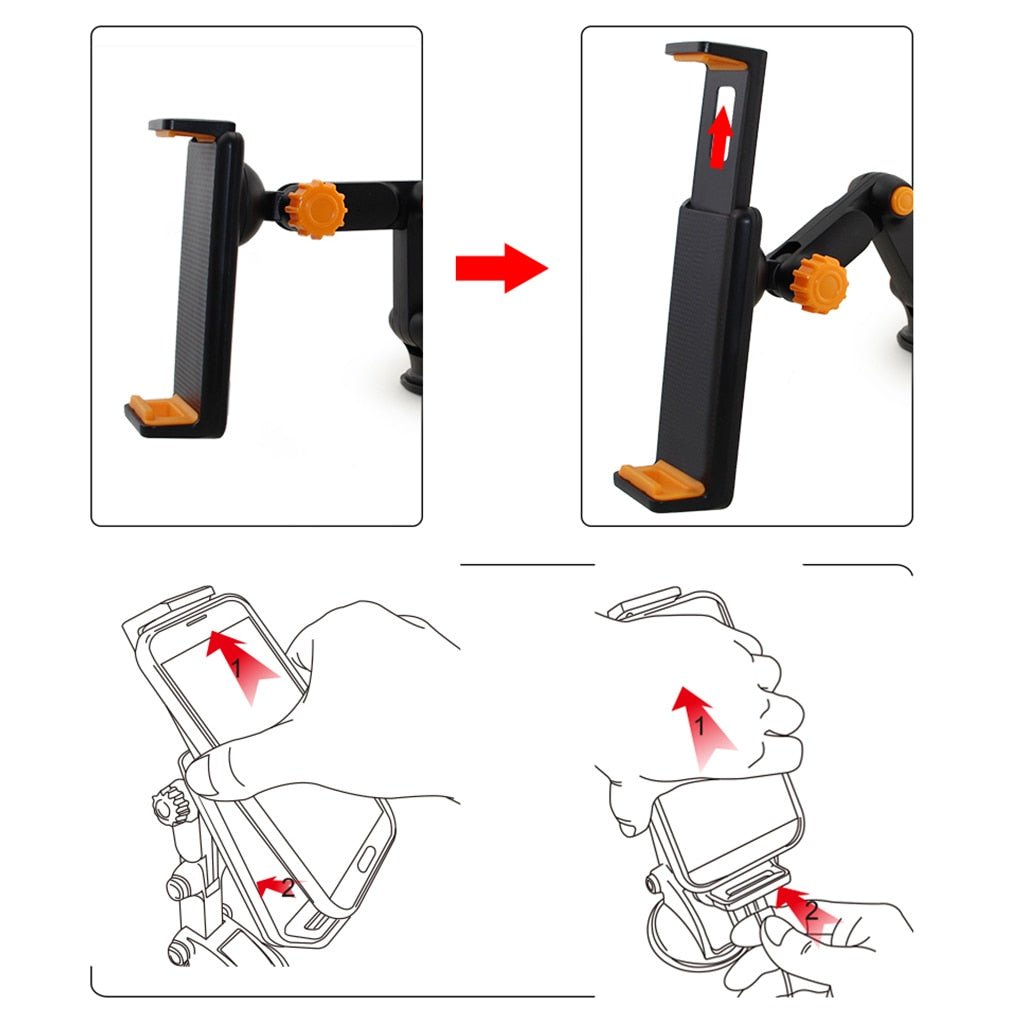 1
2
1
2